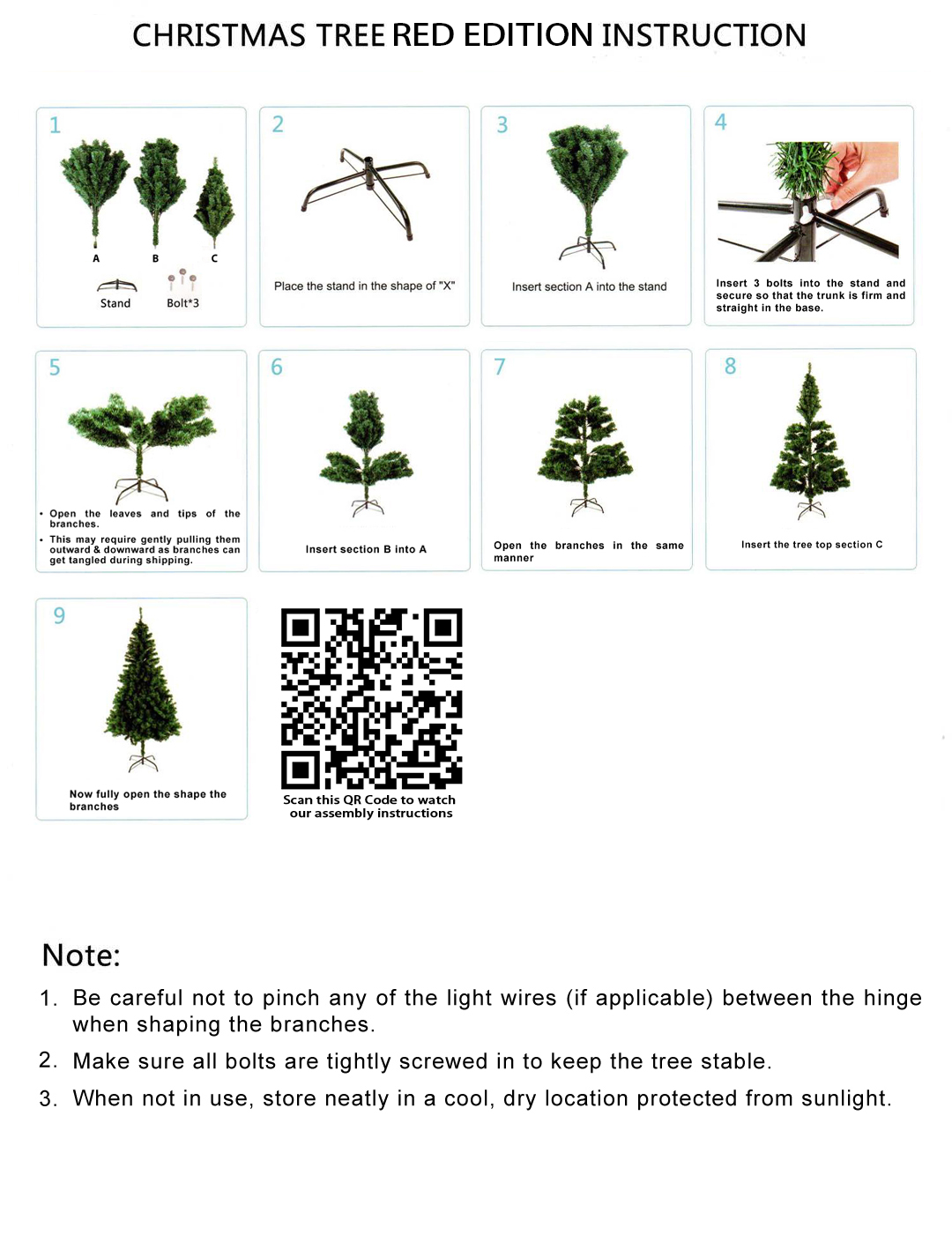 CHRISTMAS TREE RED EDITION INSTRUCTION

1
A B C
Stand Bolt*3

2
Place the stand in the shape of "X"

3
Insert section A into the stand

4
Insert 3 bolts into the stand and secure so that the trunk is firm and straight in the base.

5
• Open the leaves and tips of the branches.
• This may require gently pulling them outward & downward as branches can get tangled during shipping.

6
Insert section B into A

7
Open the branches in the same manner

8
Insert the tree top section C

9
Now fully open the shape the branches

Scan this QR Code to watch our assembly instructions

Note:
1. Be careful not to pinch any of the light wires (if applicable) between the hinge when shaping the branches.
2. Make sure all bolts are tightly screwed in to keep the tree stable.
3. When not in use, store neatly in a cool, dry location protected from sunlight.