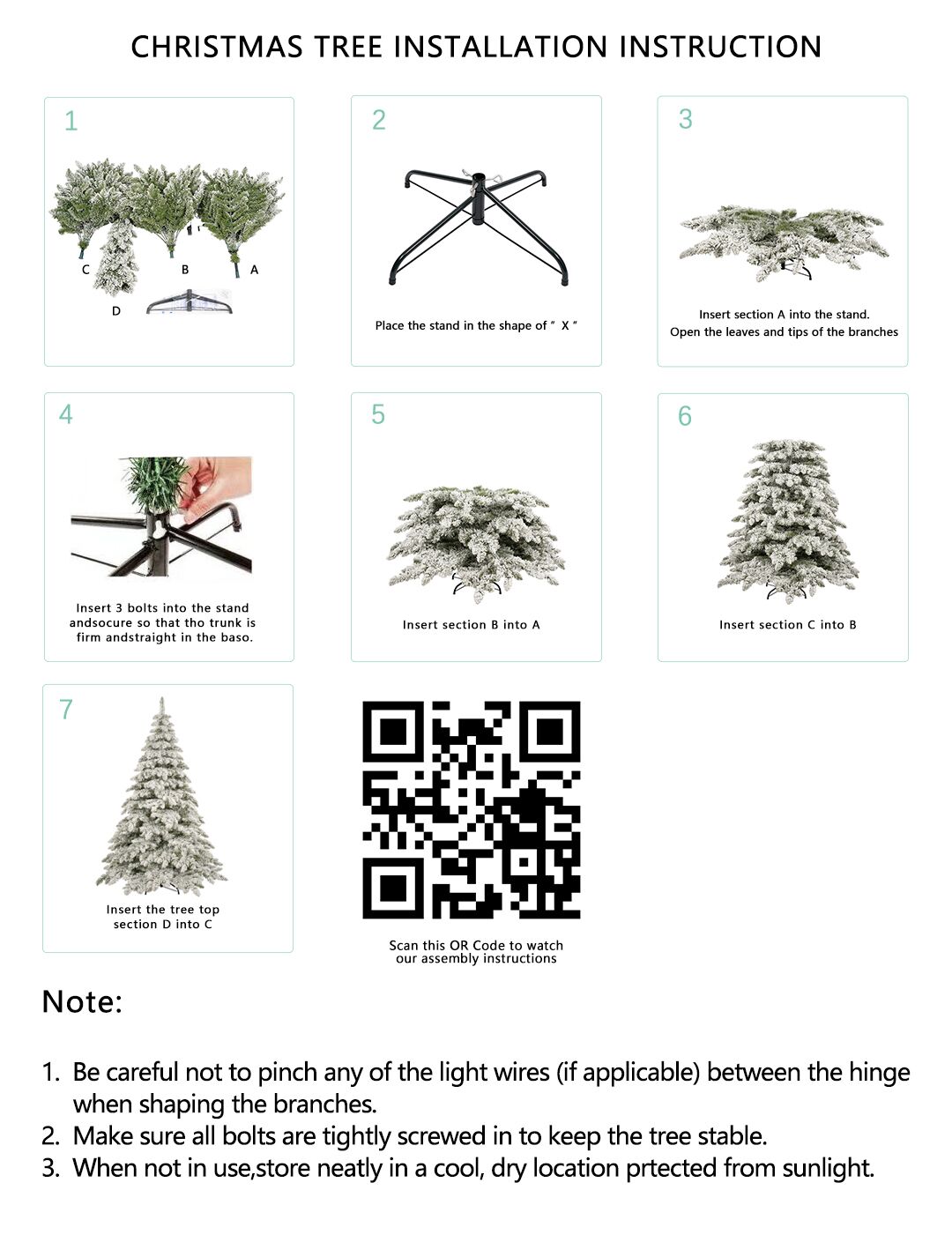 CHRISTMAS TREE INSTALLATION INSTRUCTION

1

C B A

D

2

Place the stand in the shape of " X "

3

Insert section A into the stand.
Open the leaves and tips of the branches

4

Insert 3 bolts into the stand andsocure so that tho trunk is firm andstraight in the baso.

5

Insert section B into A

6

Insert section C into B

7

Insert the tree top section D into C

Scan this OR Code to watch our assembly instructions

Note:

1. Be careful not to pinch any of the light wires (if applicable) between the hinge when shaping the branches.
2. Make sure all bolts are tightly screwed in to keep the tree stable.
3. When not in use,store neatly in a cool, dry location prtected from sunlight.