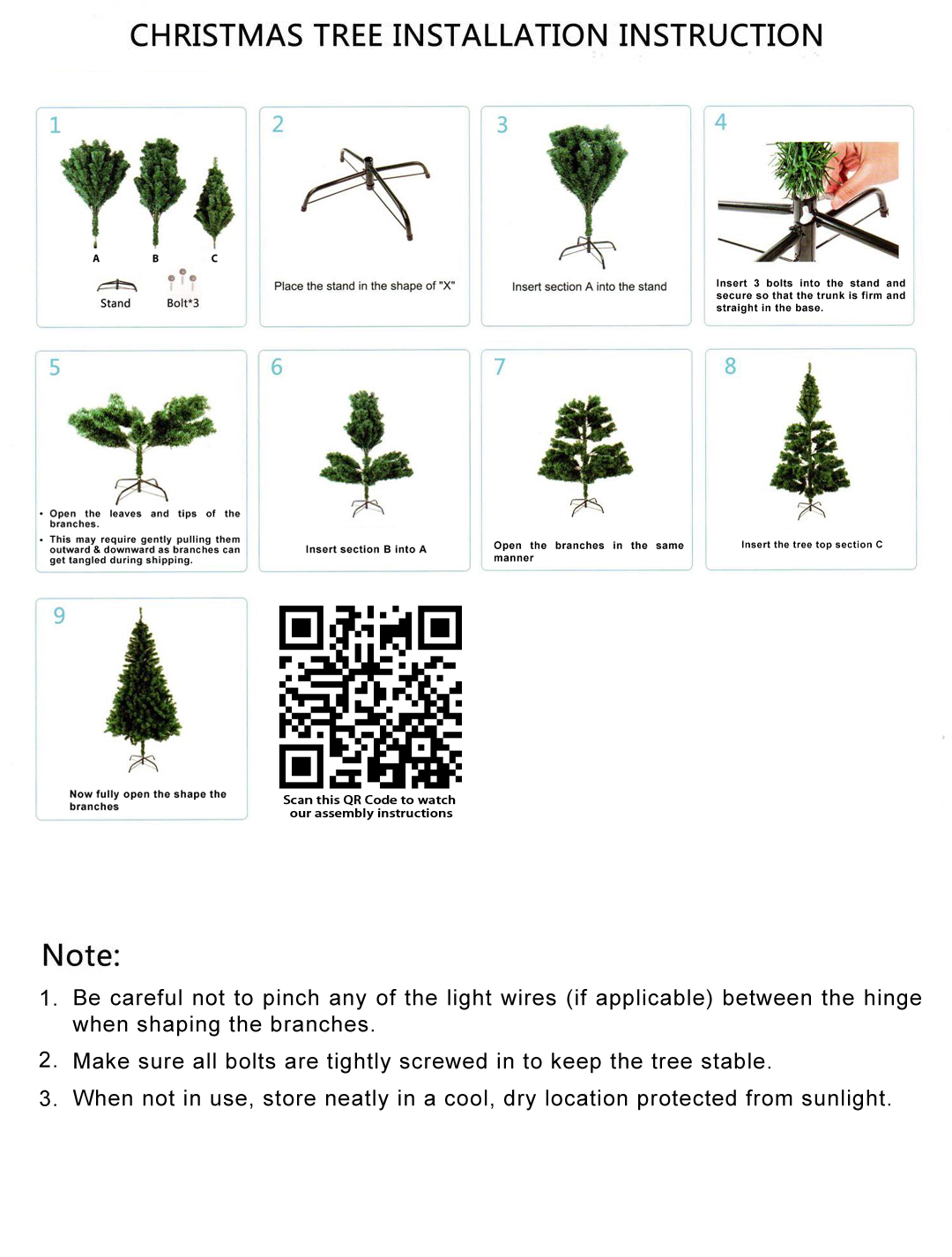 CHRISTMAS TREE INSTALLATION INSTRUCTION

1

A B C

Stand Bolt*3

2

Place the stand in the shape of "X"

3

Insert section A into the stand

4

Insert 3 bolts into the stand and secure so that the trunk is firm and straight in the base.

5

• Open the leaves and tips of the branches.
• This may require gently pulling them outward & downward as branches can get tangled during shipping.

6

Insert section B into A

7

Open the branches in the same manner

8

Insert the tree top section C

9

Now fully open the shape the branches

Scan this QR Code to watch our assembly instructions

Note:

1. Be careful not to pinch any of the light wires (if applicable) between the hinge when shaping the branches.

2. Make sure all bolts are tightly screwed in to keep the tree stable.

3. When not in use, store neatly in a cool, dry location protected from sunlight.