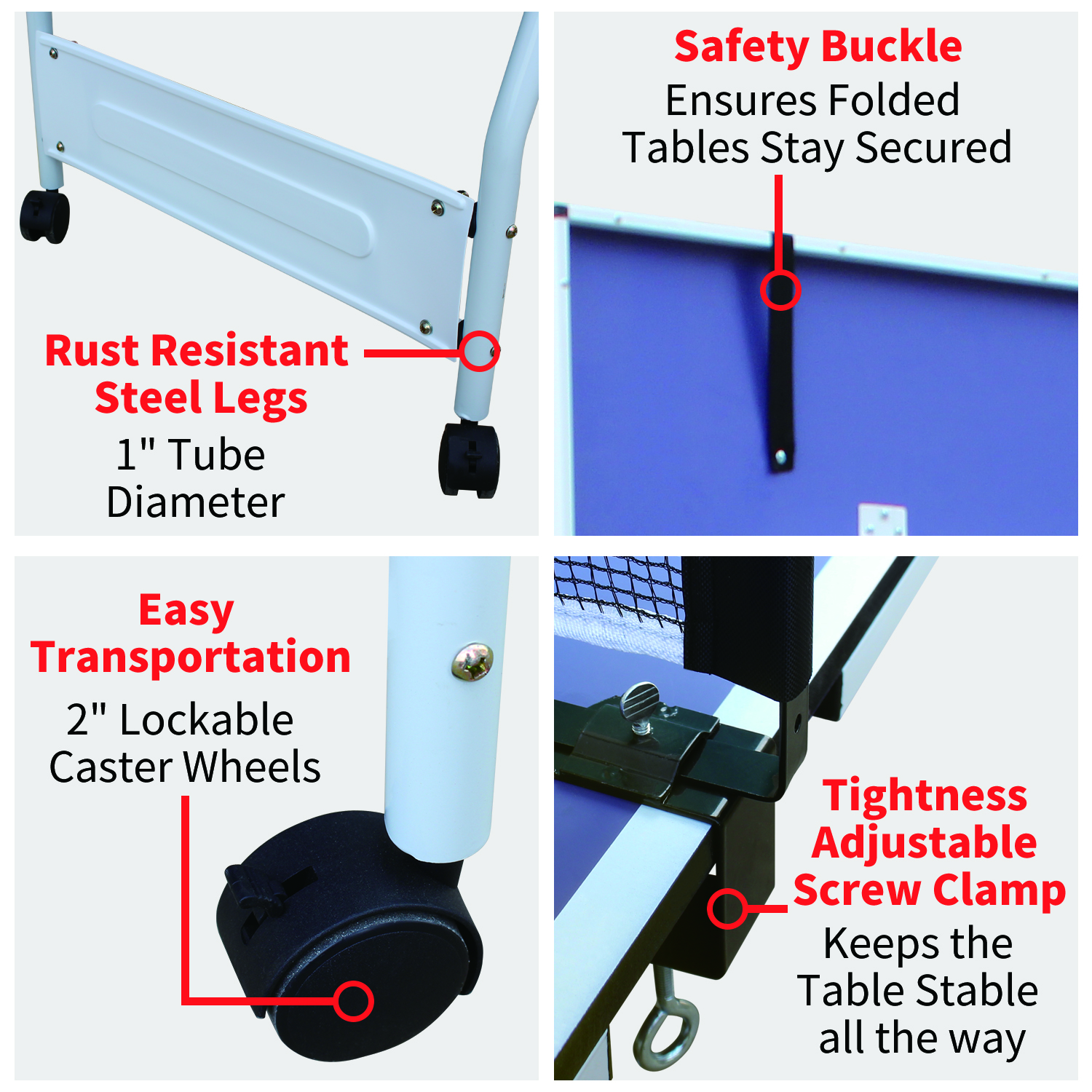 Rust Resistant Steel Legs
1" Tube Diameter

Safety Buckle
Ensures Folded Tables Stay Secured

Easy Transportation
2" Lockable Caster Wheels

Tightness Adjustable Screw Clamp
Keeps the Table Stable all the way