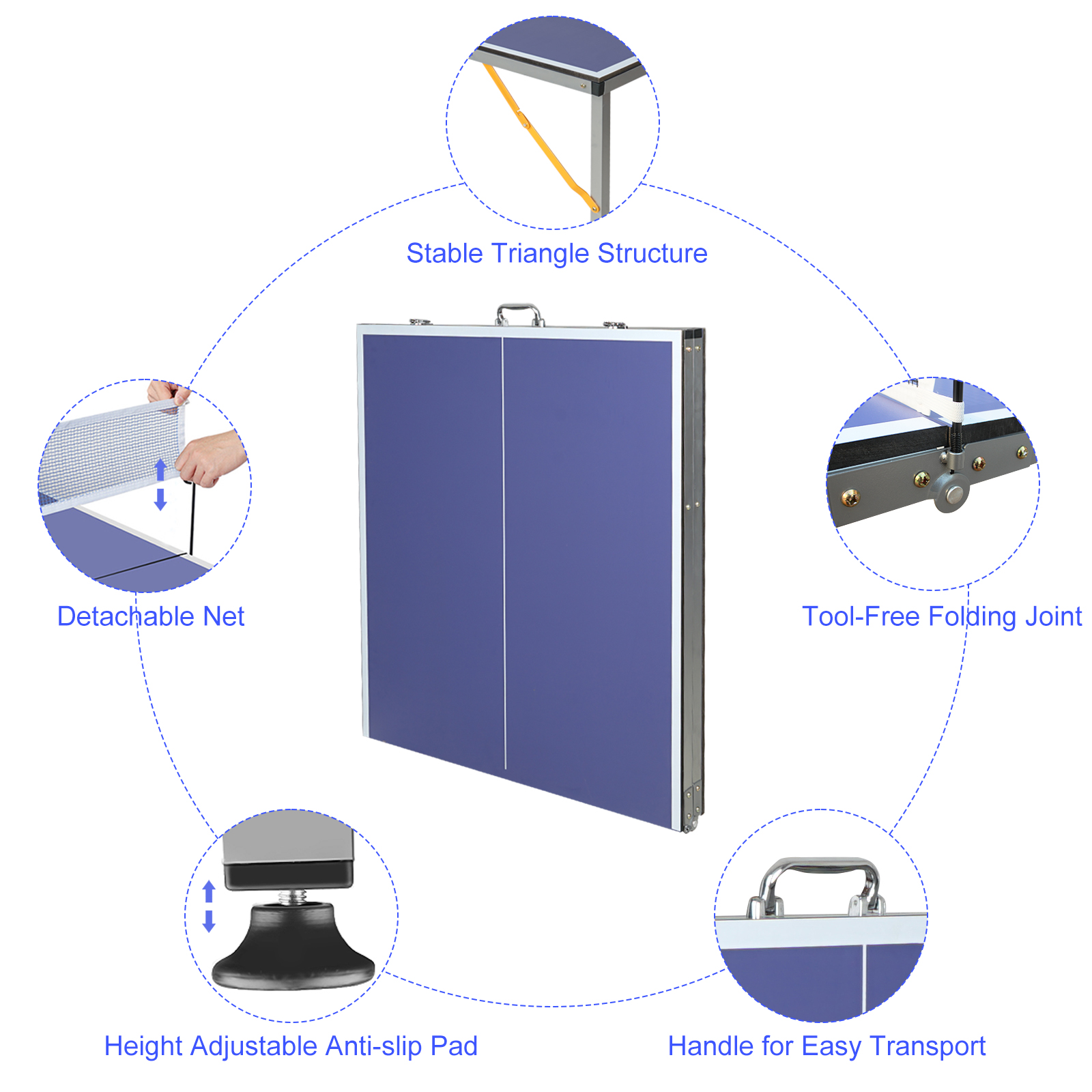 Stable Triangle Structure

Detachable Net

Tool-Free Folding Joint

Height Adjustable Anti-slip Pad

Handle for Easy Transport