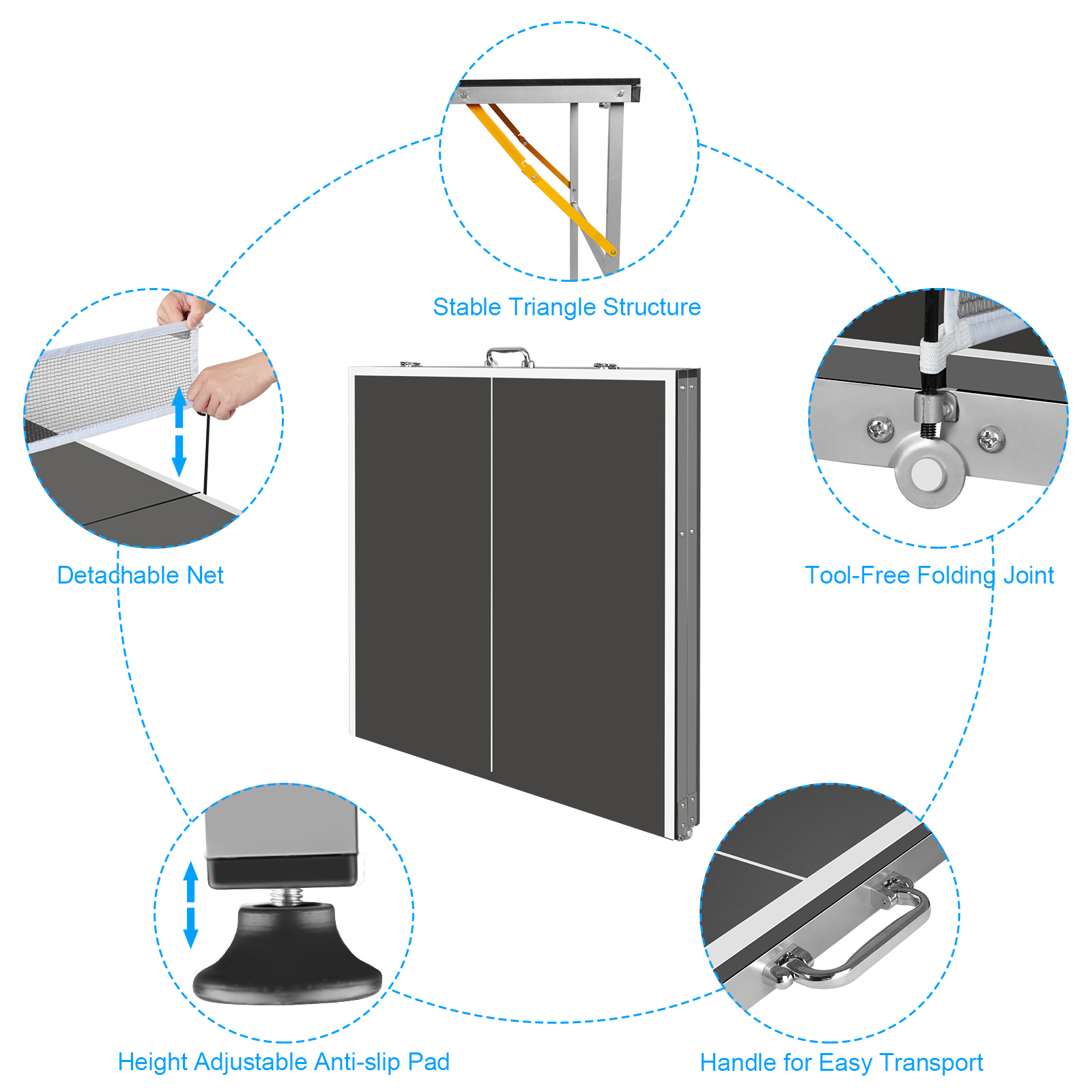 Stable Triangle Structure

Detachable Net

Tool-Free Folding Joint

Height Adjustable Anti-slip Pad

Handle for Easy Transport