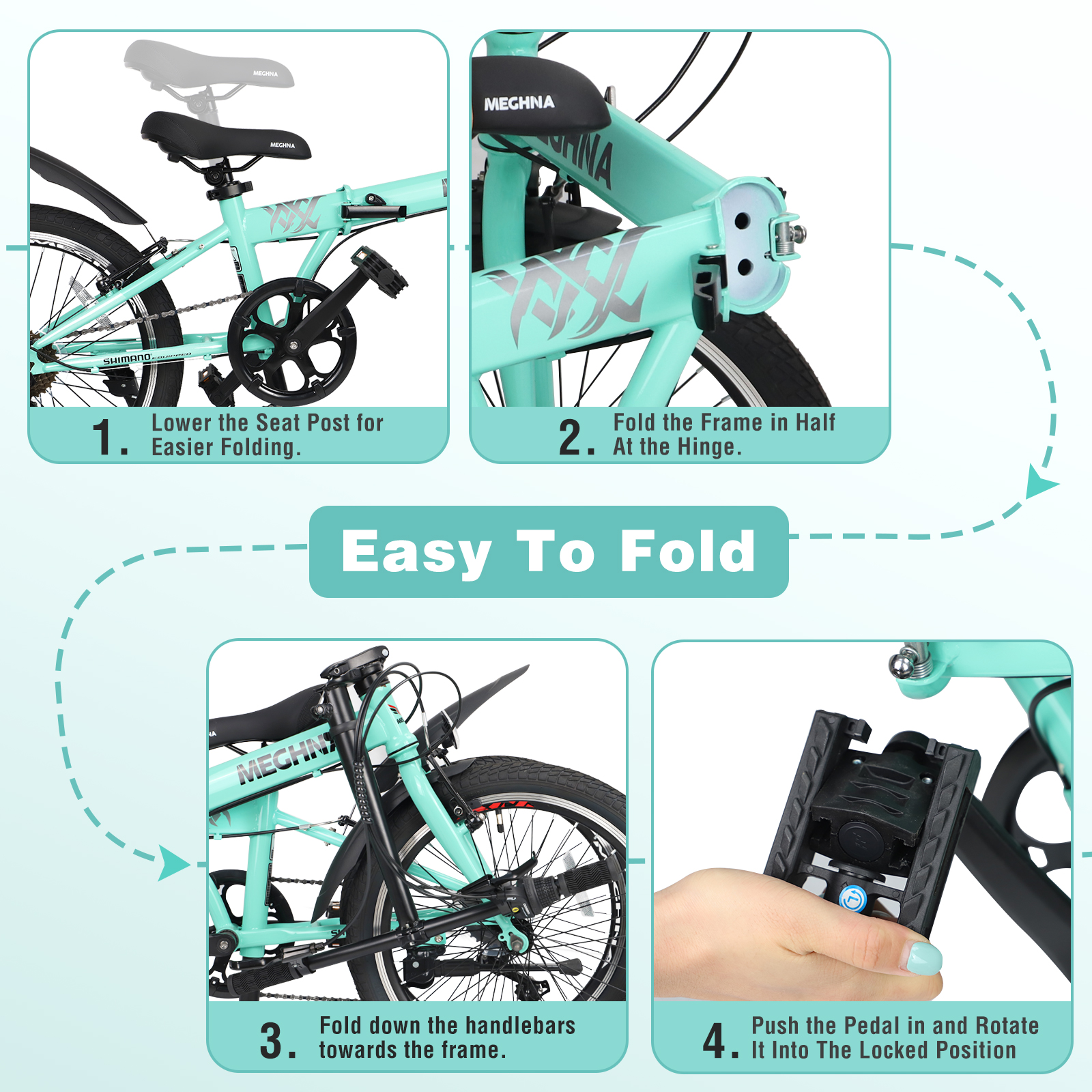 MEGHNA

MEGHNA

SHIMANO EQUIPPED

1. Lower the Seat Post for Easier Folding.

MEGHNA

2. Fold the Frame in Half At the Hinge.

Easy To Fold

MEGHNA

3. Fold down the handlebars towards the frame.

4. Push the Pedal in and Rotate It Into The Locked Position