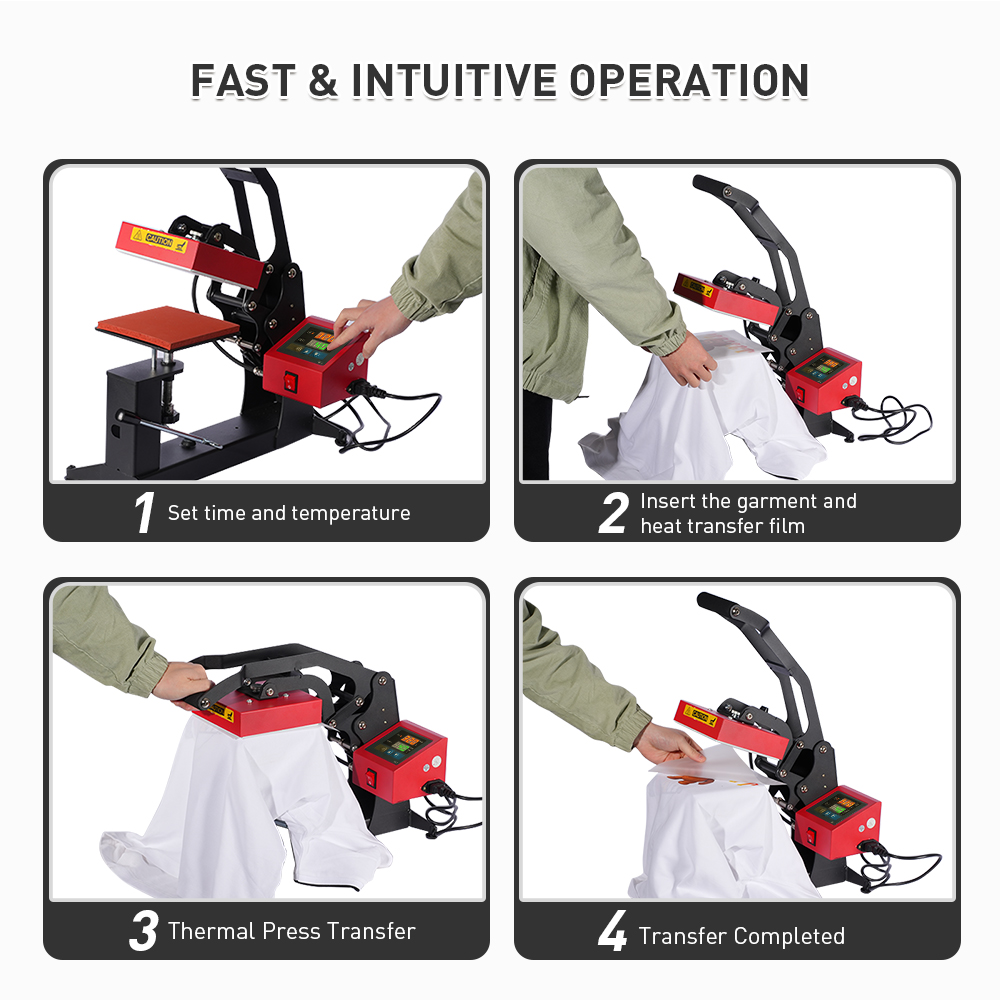 FAST & INTUITIVE OPERATION

CAUTION

1 Set time and temperature

2 Insert the garment and heat transfer film

3 Thermal Press Transfer

4 Transfer Completed